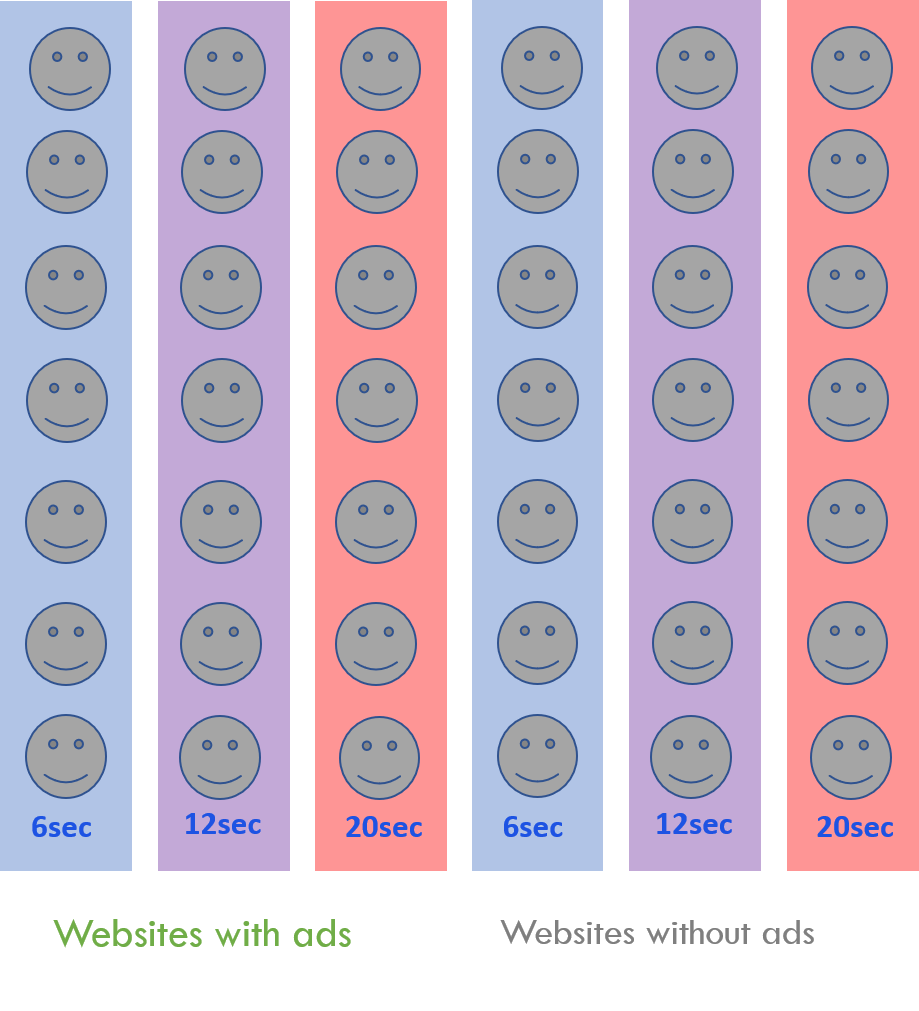 6sec

12sec

20sec

6sec

12sec

20sec

Websites with ads

Websites without ads